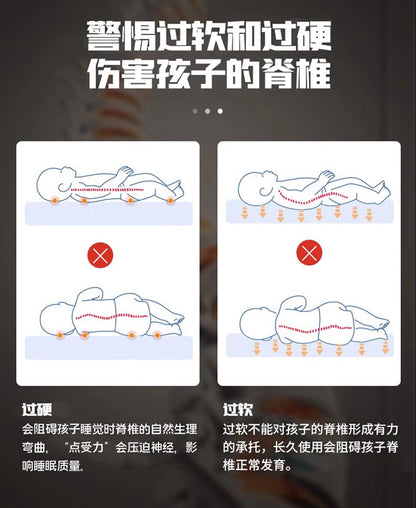 警惕过软和过硬
伤害孩子的脊椎

过硬
会阻碍孩子睡觉时脊椎的自然生理弯曲，“点受力”会压迫神经，影响睡眠质量。

过软
过软不能对孩子的脊椎形成有力的承托，长久使用会阻碍孩子脊椎正常发育。