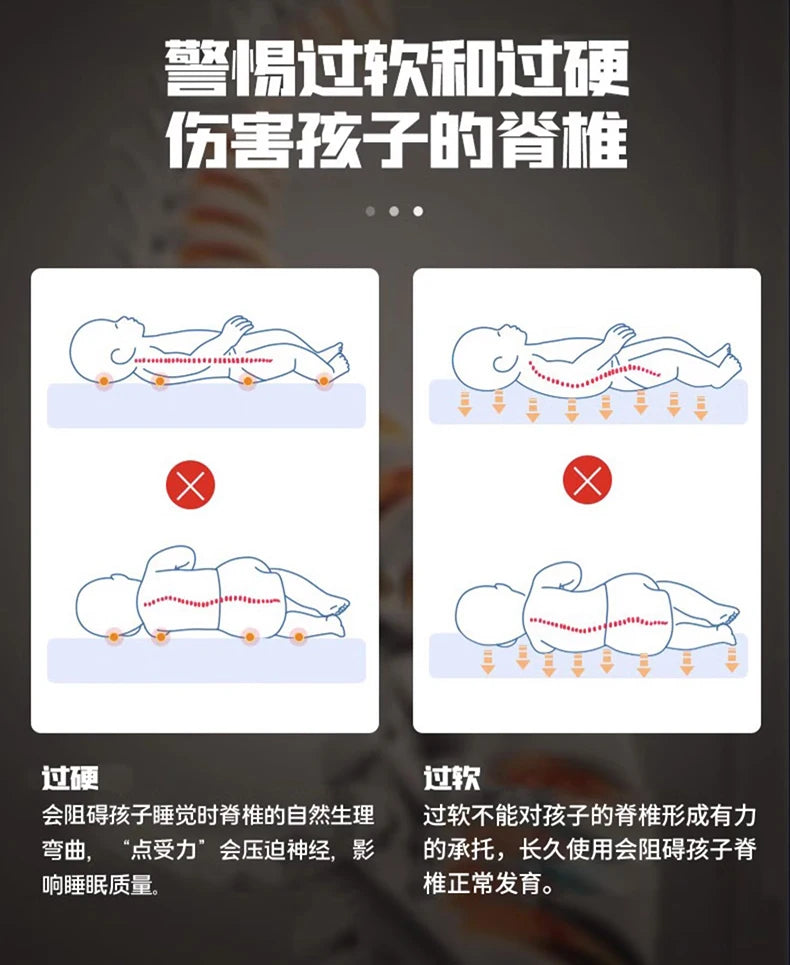 警惕过软和过硬
伤害孩子的脊椎

过硬
会阻碍孩子睡觉时脊椎的自然生理弯曲，“点受力”会压迫神经，影响睡眠质量。

过软
过软不能对孩子的脊椎形成有力的承托，长久使用会阻碍孩子脊椎正常发育。